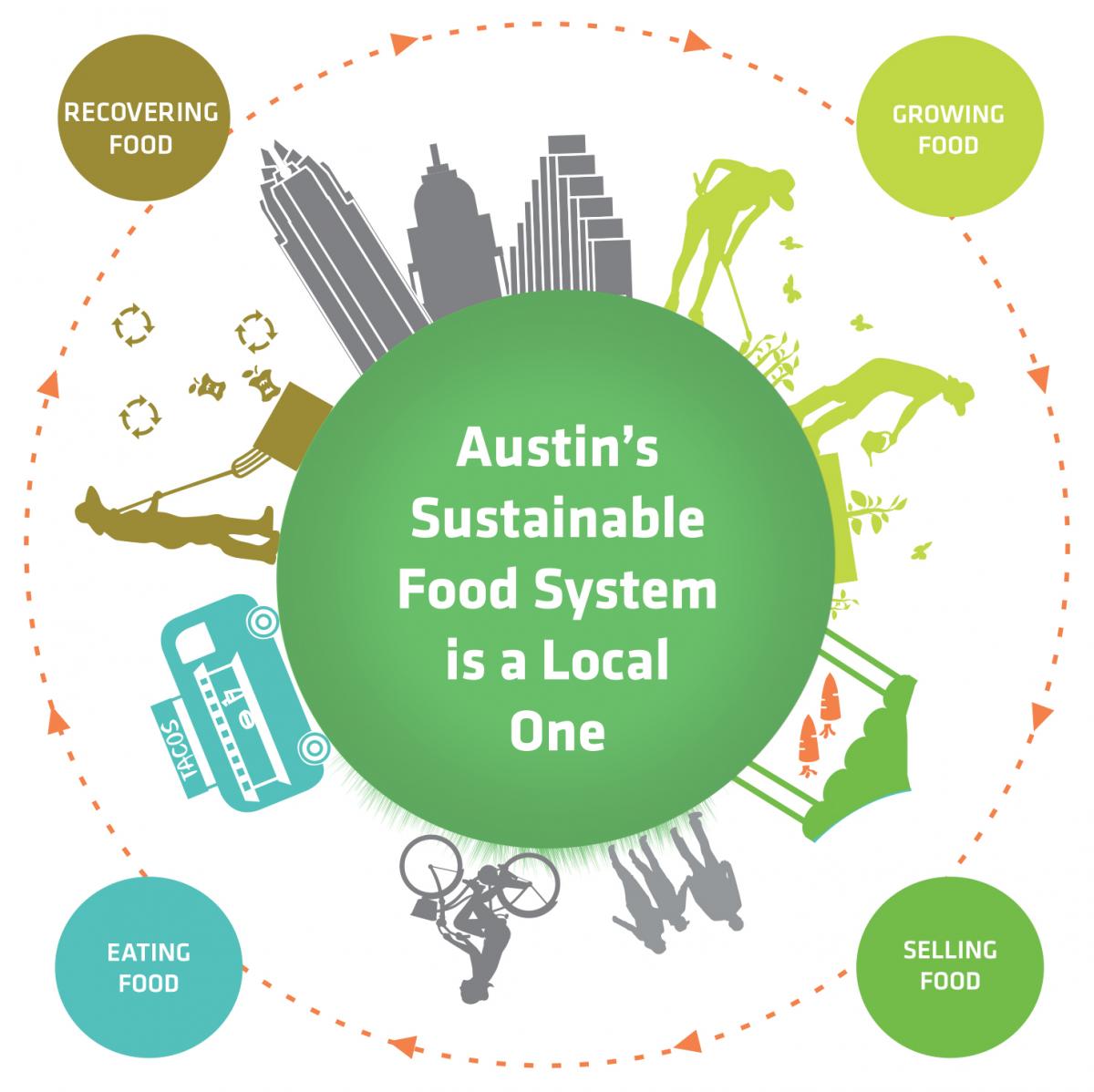 RECOVERING FOOD

GROWING FOOD

Austin's Sustainable Food System is a Local One

TACOS

EATING FOOD

SELLING FOOD