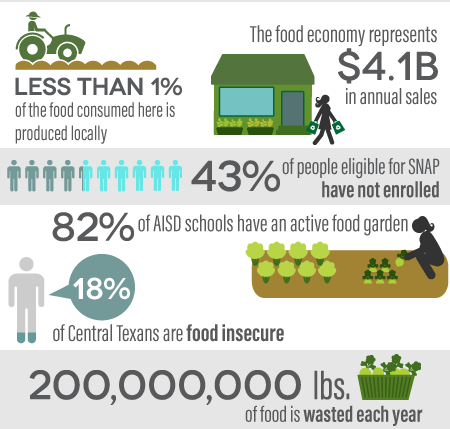 LESS THAN 1%
of the food consumed here is produced locally

The food economy represents
$4.1B
in annual sales

43% of people eligible for SNAP have not enrolled

82% of AISD schools have an active food garden

18%
of Central Texans are food insecure

200,000,000 lbs.
of food is wasted each year